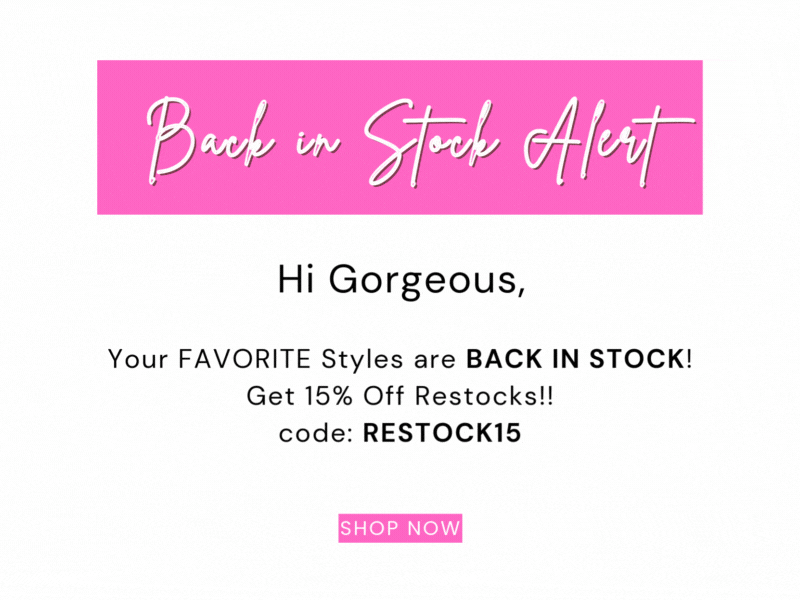 Back in Stock Alert

Hi Gorgeous,

Your FAVORITE Styles are BACK IN STOCK!
Get 15% Off Restocks!!
code: RESTOCK15

SHOP NOW